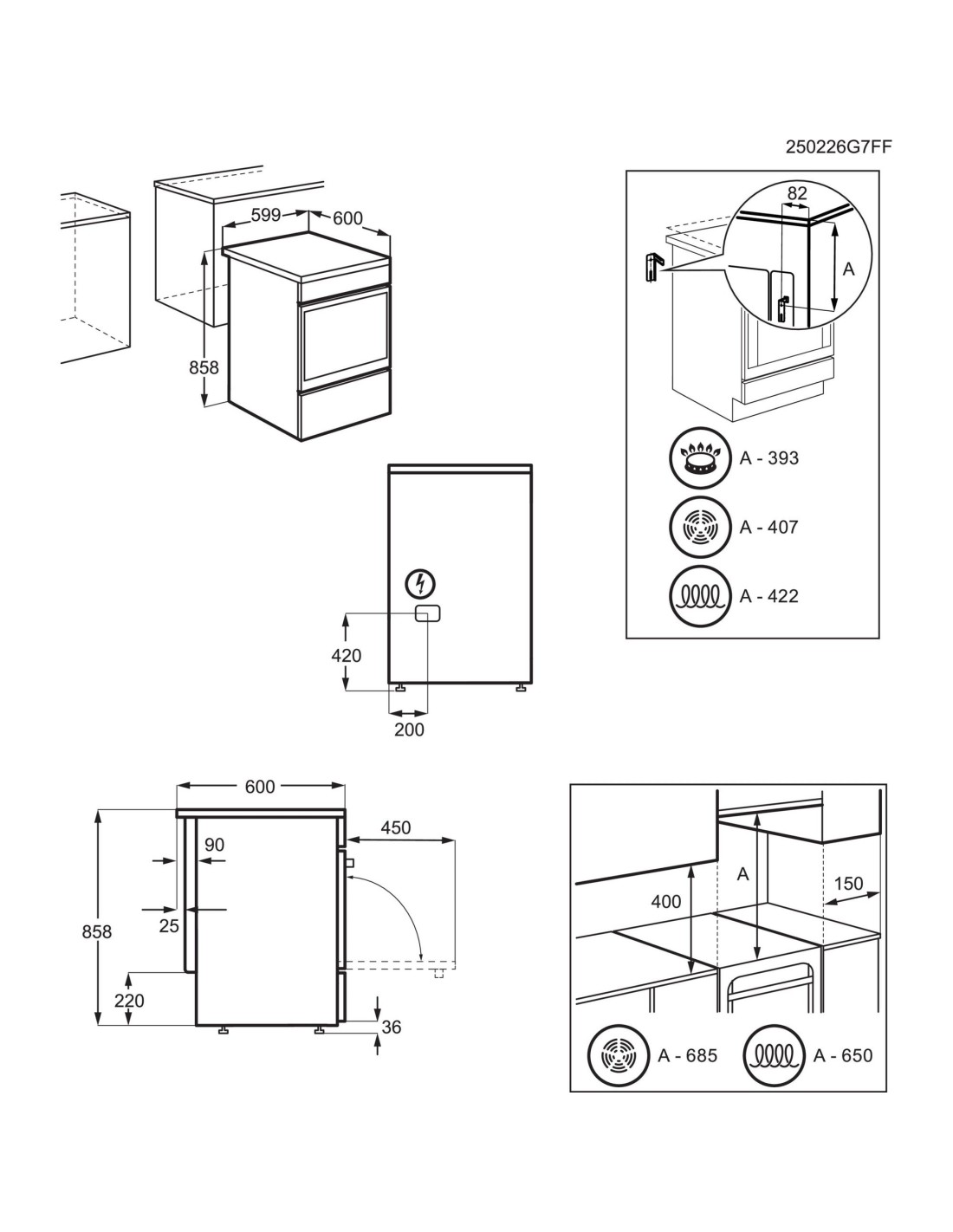 250226G7FF

599
600
858

82
A

A - 393
A - 407
A - 422

420
200

600
450
90
25
858
220
36

400
A
150

A - 685
A - 650